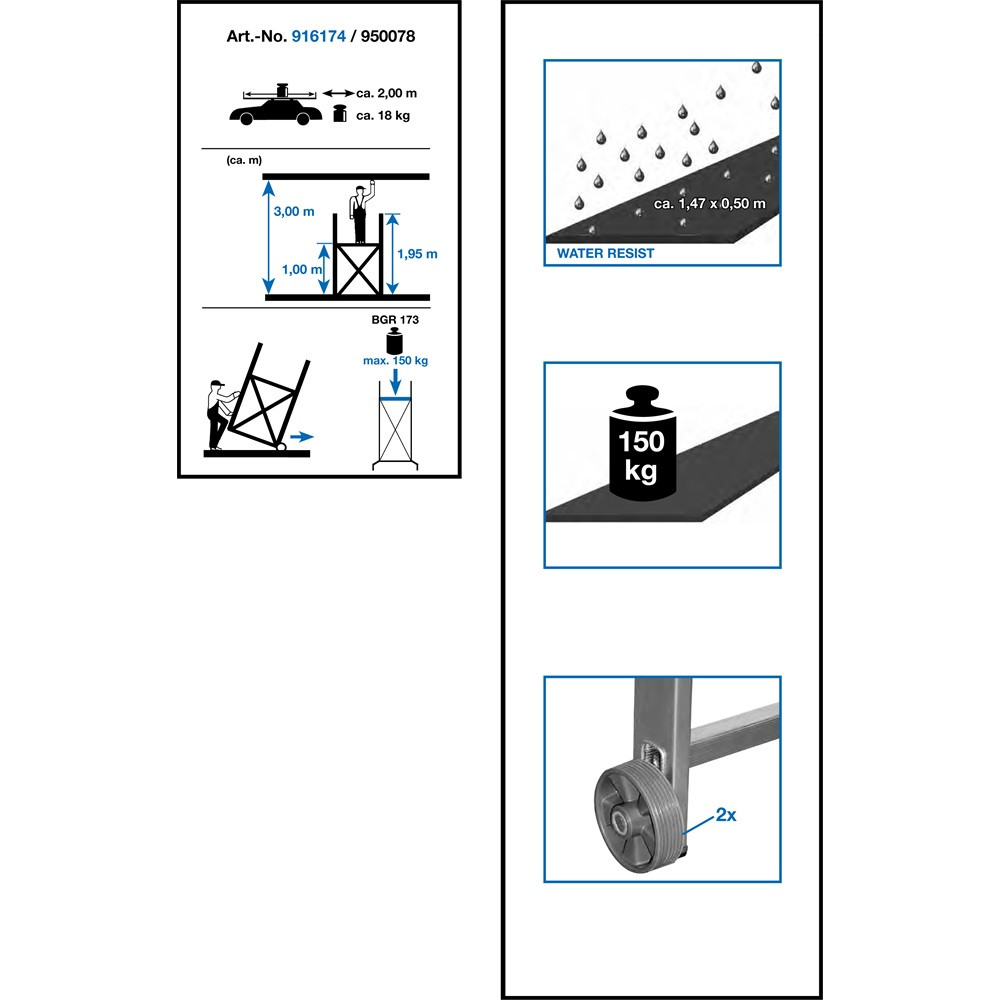 Art.-No. 916174 / 950078

ca. 2,00 m
ca. 18 kg

(ca. m)
3,00 m
1,00 m
1,95 m

BGR 173
max. 150 kg

ca. 1,47 x 0,50 m
WATER RESIST

150 kg

2x